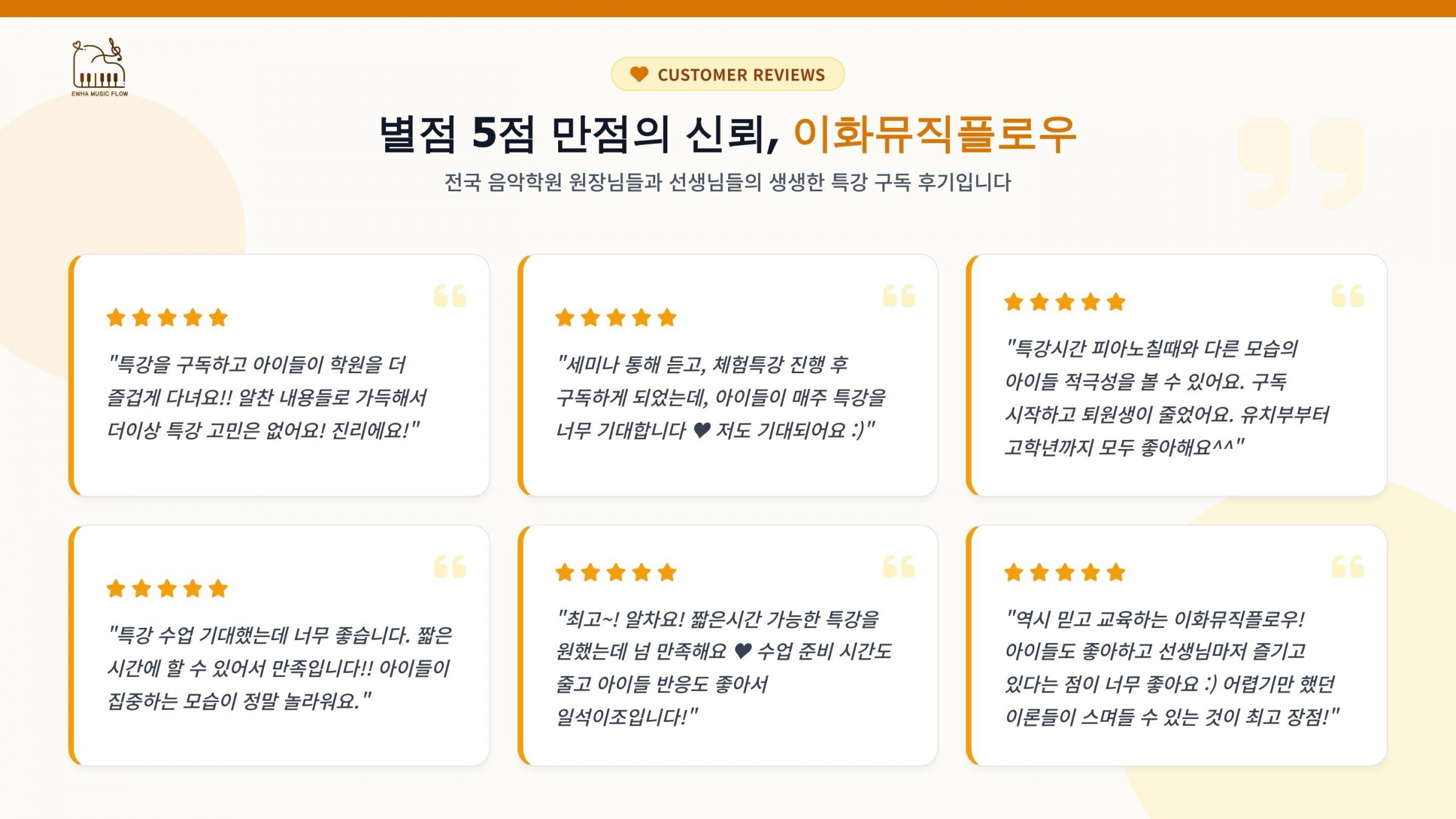 EWHA MUSIC FLOW

CUSTOMER REVIEWS

별점 5점 만점의 신뢰, 이화뮤직플로우

전국 음악학원 원장님들과 선생님들의 생생한 특강 구독 후기입니다

★★★★★

"특강을 구독하고 아이들이 학원을 더 즐겁게 다녀요!! 알찬 내용들로 가득해서 더이상 특강 고민은 없어요! 진리에요!"

★★★★★

"세미나 통해 듣고, 체험특강 진행 후 구독하게 되었는데, 아이들이 매주 특강을 너무 기대합니다 ♥ 저도 기대되어요 :)"

★★★★★

"특강시간 피아노칠때와 다른 모습의 아이들 적극성을 볼 수 있어요. 구독 시작하고 퇴원생이 줄었어요. 유치부부터 고학년까지 모두 좋아해요^^"

★★★★★

"특강 수업 기대했는데 너무 좋습니다. 짧은 시간에 할 수 있어서 만족입니다!! 아이들이 집중하는 모습이 정말 놀라워요."

★★★★★

"최고~! 알차요! 짧은시간 가능한 특강을 원했는데 넘 만족해요 ♥ 수업 준비 시간도 줄고 아이들 반응도 좋아서 일석이조입니다!"

★★★★★

"역시 믿고 교육하는 이화뮤직플로우! 아이들도 좋아하고 선생님마저 즐기고 있다는 점이 너무 좋아요 :) 어렵기만 했던 이론들이 스며들 수 있는 것이 최고 장점!"